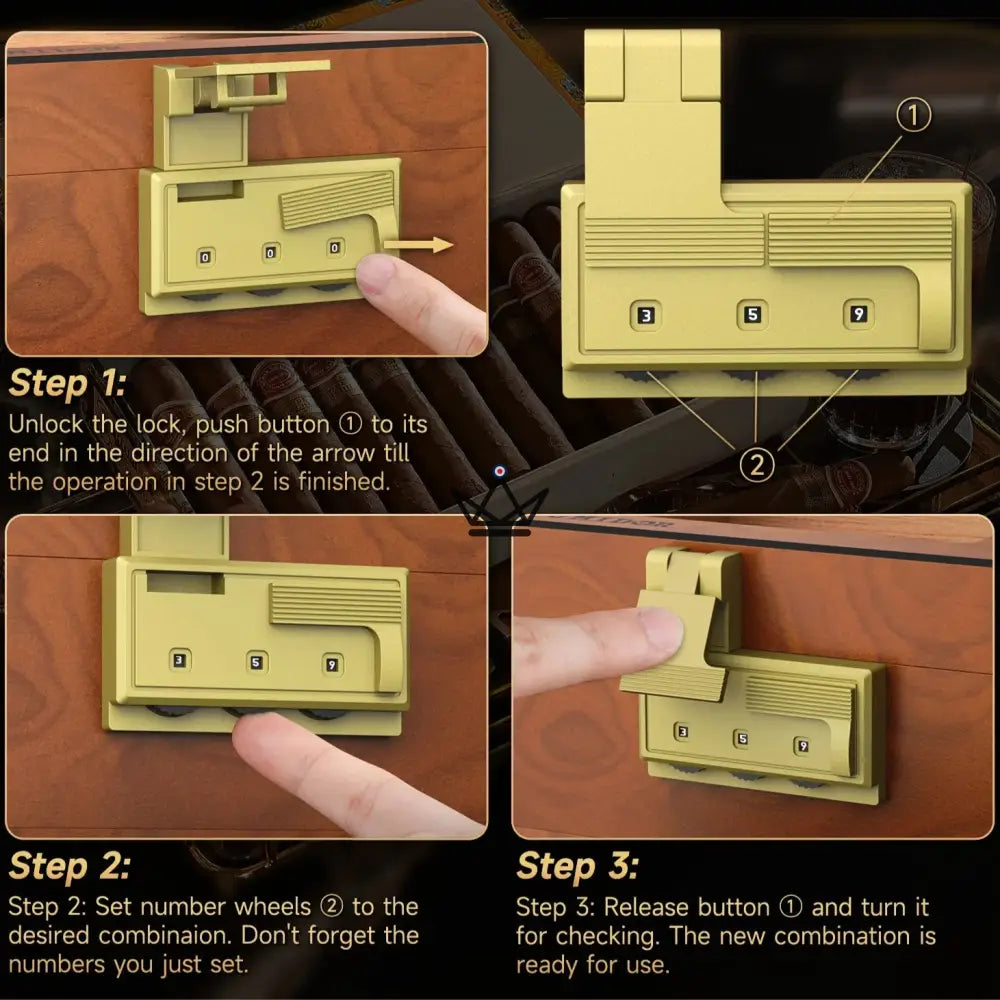 0 0 0

①

3 5 9

②

Step 1:

Unlock the lock, push button ① to its end in the direction of the arrow till the operation in step 2 is finished.

3 5 9

3 5 9

Step 2:

Step 2: Set number wheels ② to the desired combinaion. Don't forget the numbers you just set.

Step 3:

Step 3: Release button ① and turn it for checking. The new combination is ready for use.